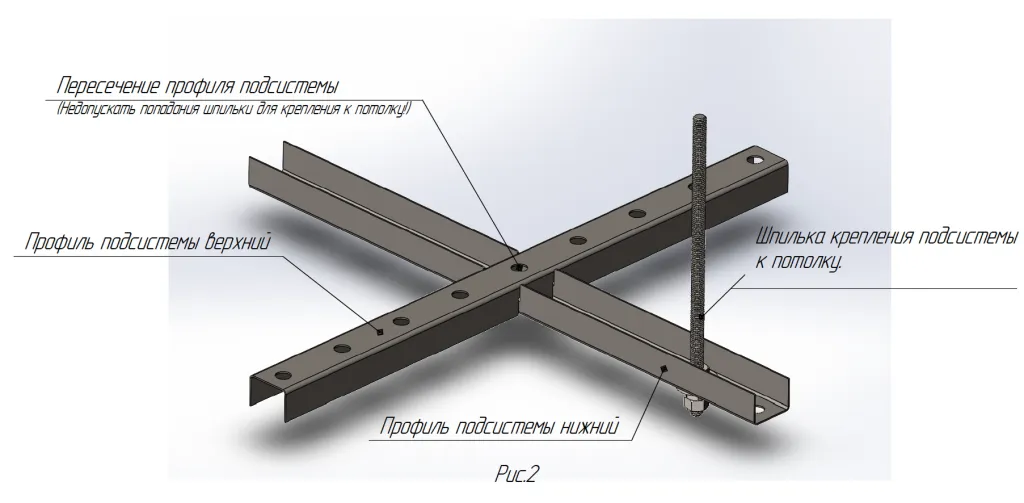 Пересечение профиля подсистемы
(Недопускать попадания шпильки для крепления к потолку!)

Профиль подсистемы верхний

Шпилька крепления подсистемы к потолку.

Профиль подсистемы нижний

Рис.2